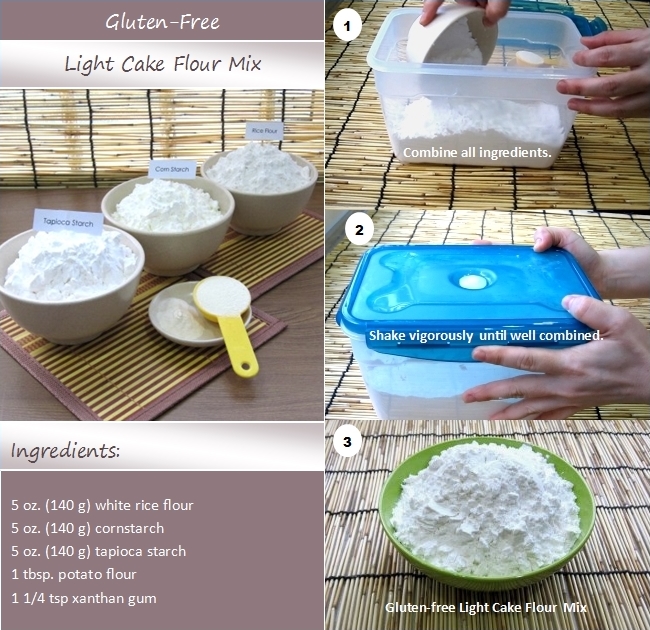 Gluten-Free

Light Cake Flour Mix

Rice Flour

Corn Starch

Tapioca Starch

Ingredients:

5 oz. (140 g) white rice flour
5 oz. (140 g) cornstarch
5 oz. (140 g) tapioca starch
1 tbsp. potato flour
1 1/4 tsp xanthan gum

1

Combine all ingredients.

2

Shake vigorously until well combined.

3

Gluten-free Light Cake Flour Mix